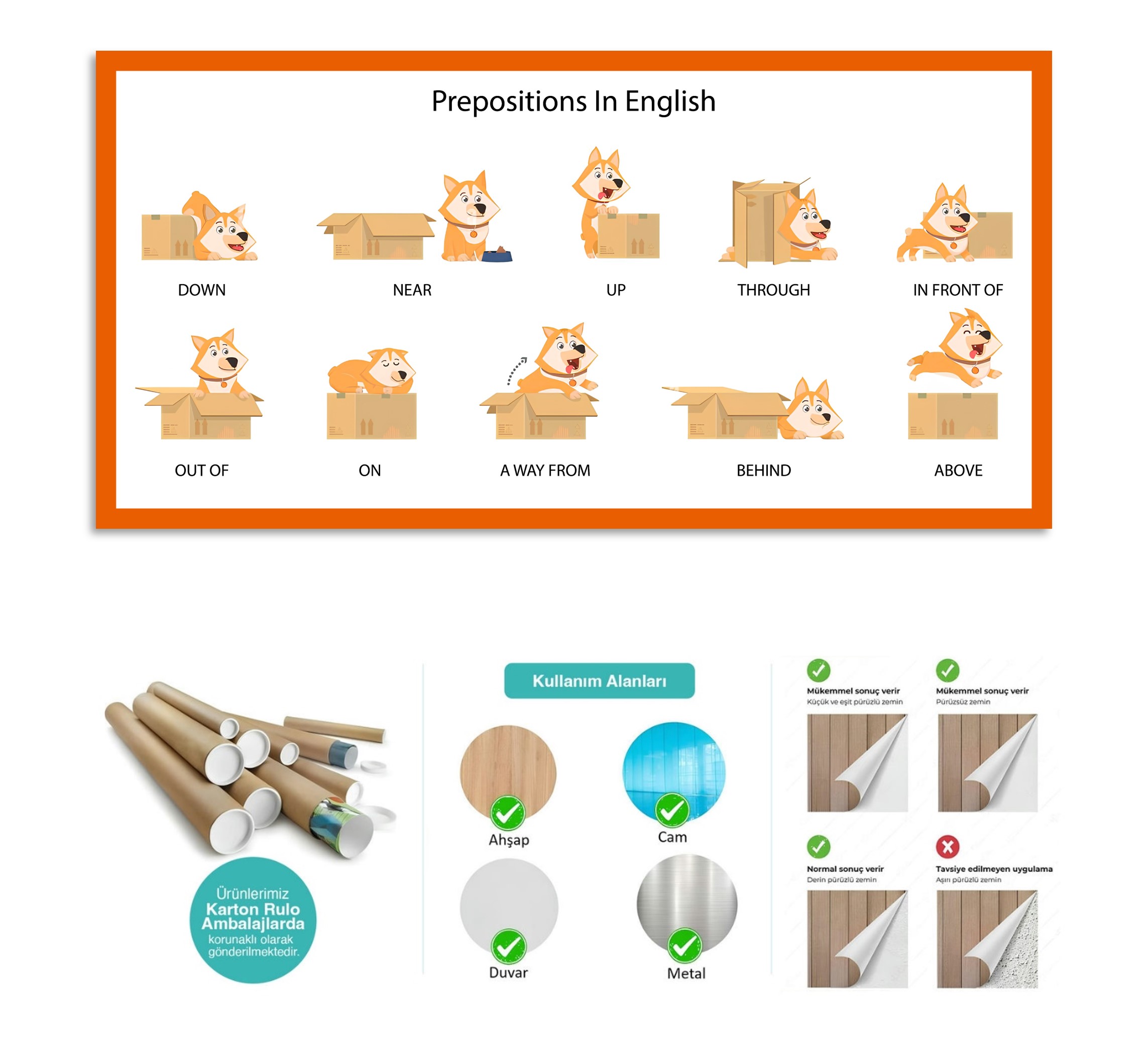 Prepositions In English

DOWN

NEAR

UP

THROUGH

IN FRONT OF

OUT OF

ON

A WAY FROM

BEHIND

ABOVE

Ürünlerimiz Karton Rulo Ambalajlarda korunaklı olarak gönderilmektedir.

Kullanım Alanları

Ahşap

Cam

Duvar

Metal

Mükemmel sonuç verir
Küçük ve eşit pürüzlü zemin

Mükemmel sonuç verir
Pürüzsüz zemin

Normal sonuç verir
Derin pürüzlü zemin

Tavsiye edilmeyen uygulama
Aşırı pürüzlü zemin